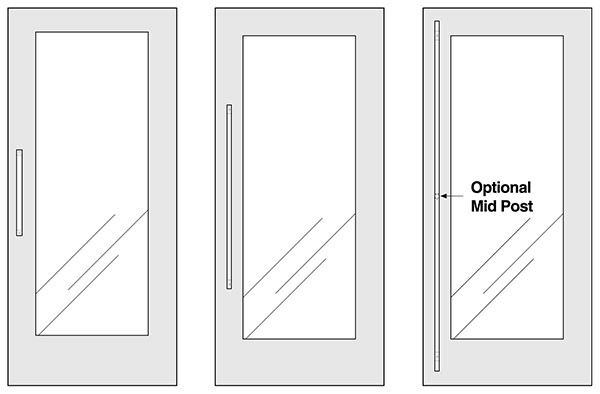 Optional
Mid Post